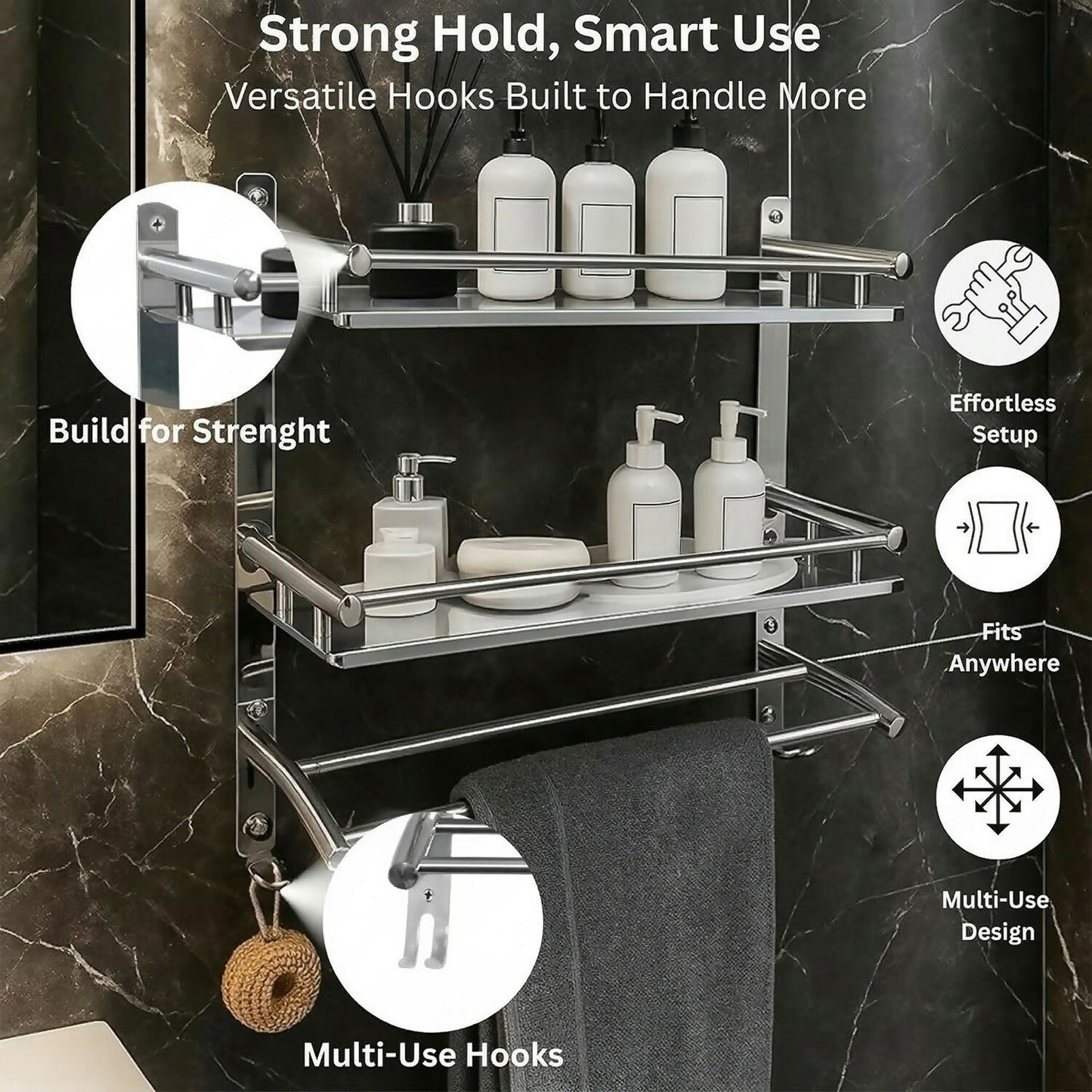 Strong Hold, Smart Use

Versatile Hooks Built to Handle More

Build for Strenght

Effortless Setup

Fits Anywhere

Multi-Use Design

Multi-Use Hooks