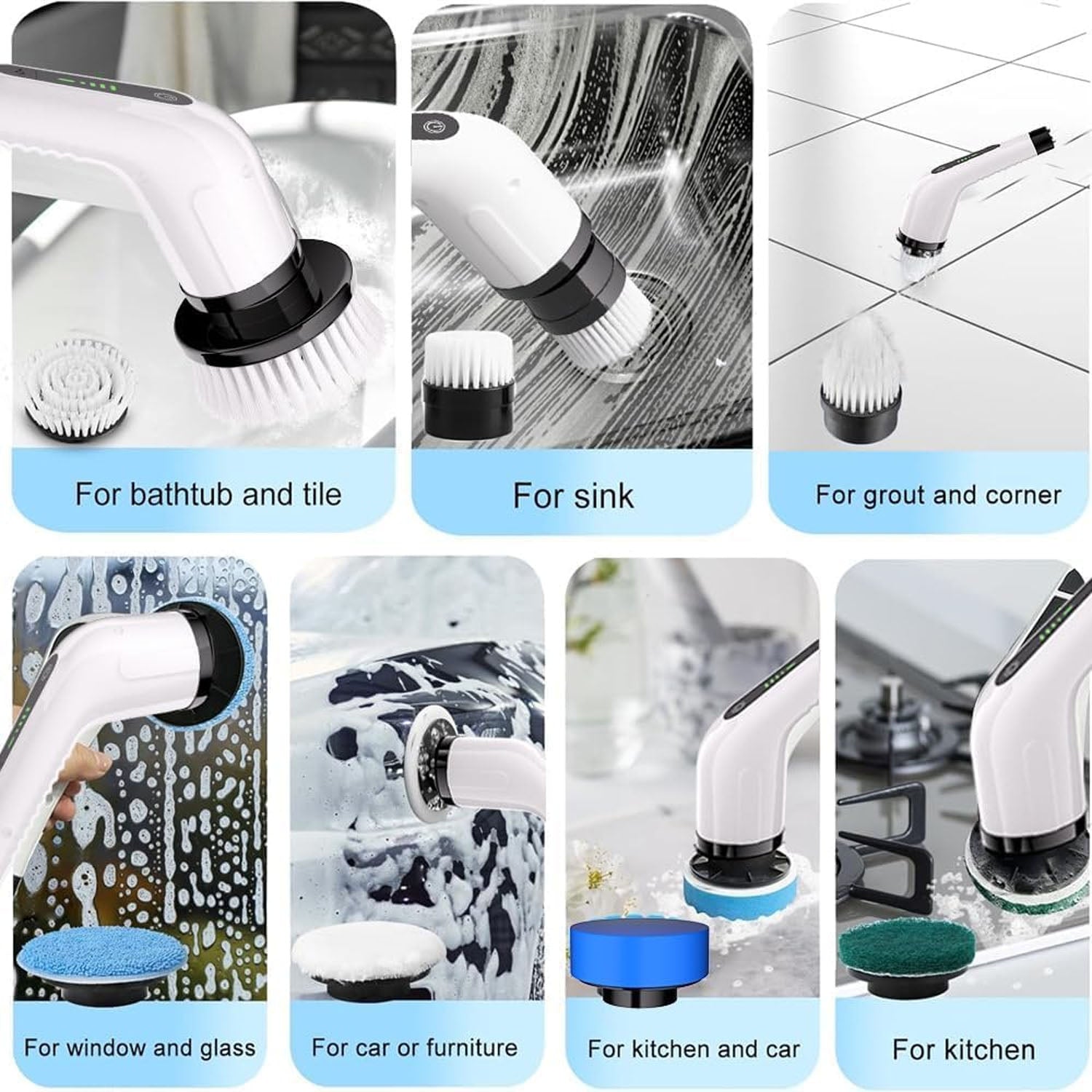 For bathtub and tile

For sink

For grout and corner

For window and glass

For car or furniture

For kitchen and car

For kitchen