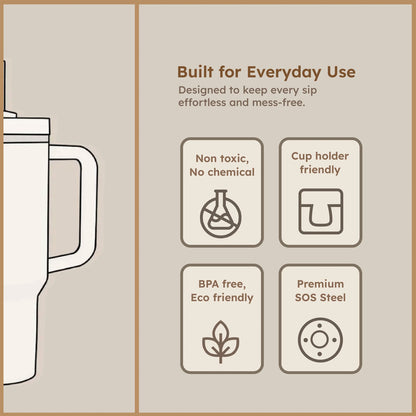 Built for Everyday Use
Designed to keep every sip effortless and mess-free.

Non toxic, No chemical

Cup holder friendly

BPA free, Eco friendly

Premium SOS Steel