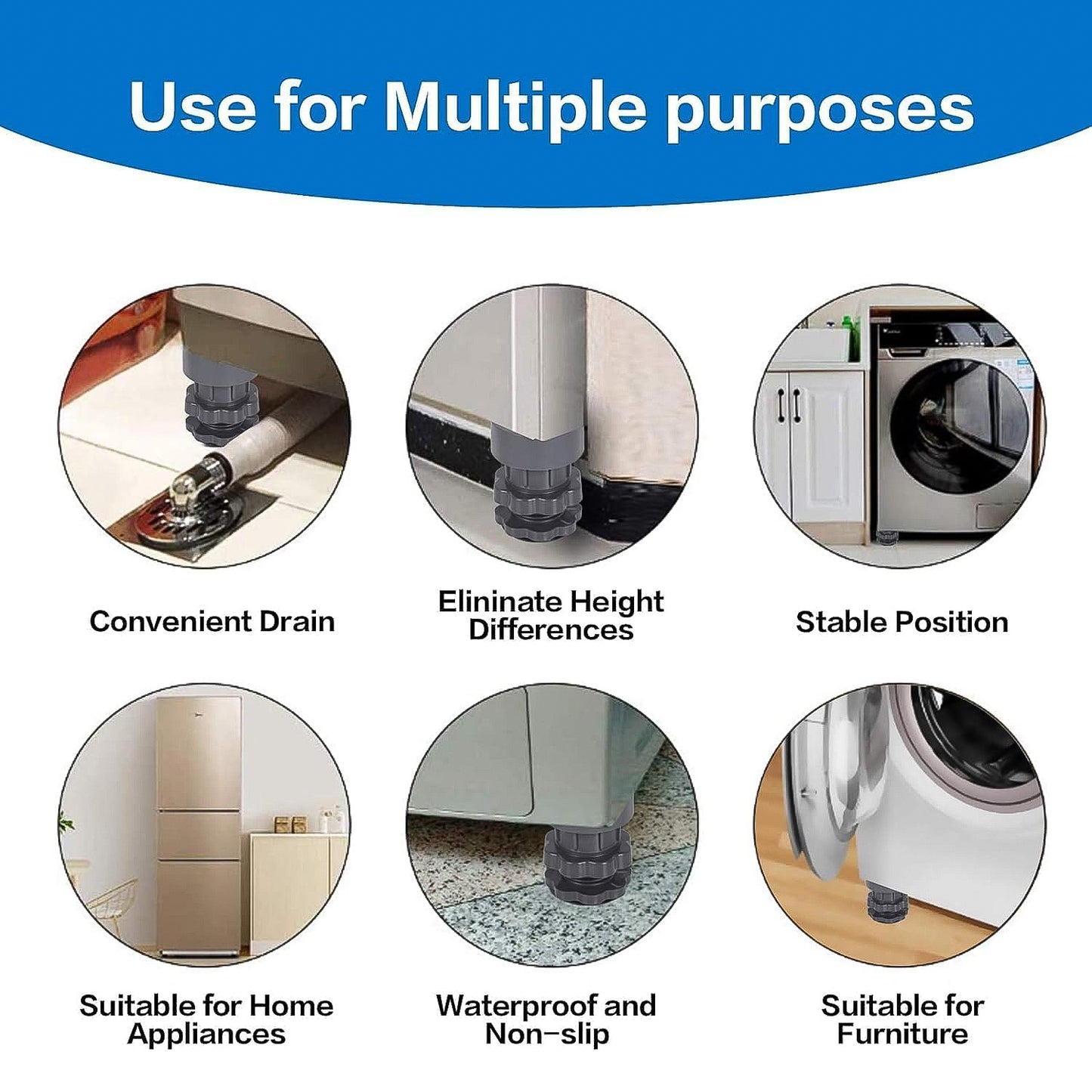 Use for Multiple purposes

Convenient Drain

Elininate Height Differences

Stable Position

Suitable for Home Appliances

Waterproof and Non-slip

Suitable for Furniture