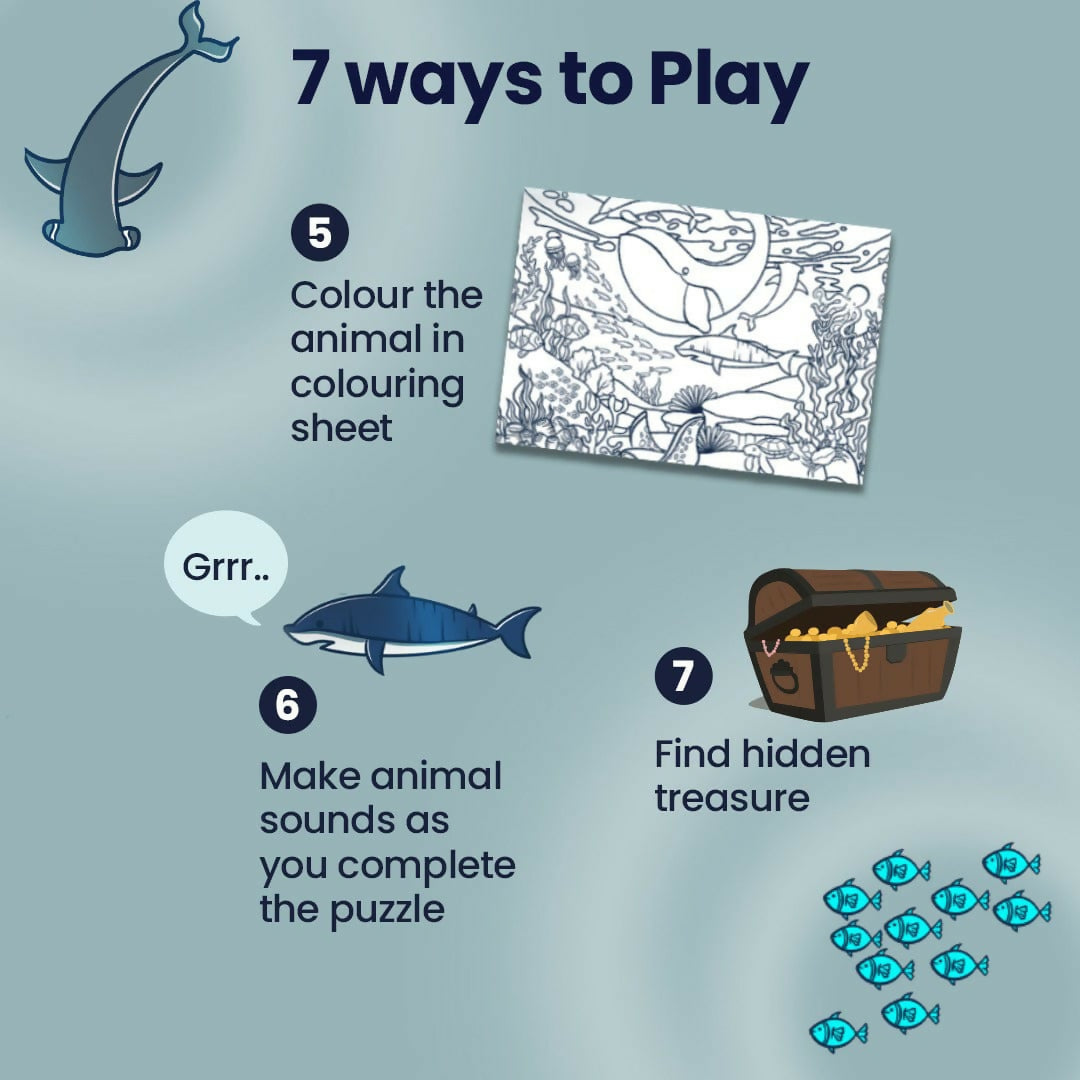 7 ways to Play

5
Colour the animal in colouring sheet

Grrr..

6
Make animal sounds as you complete the puzzle

7
Find hidden treasure