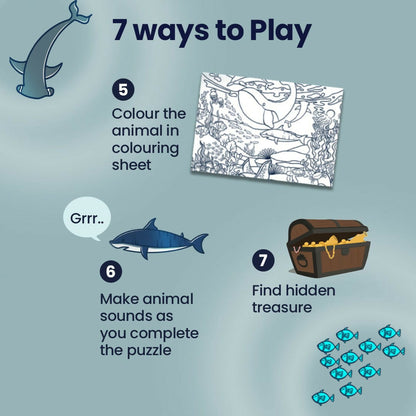 7 ways to Play

5
Colour the animal in colouring sheet

Grrr..

6
Make animal sounds as you complete the puzzle

7
Find hidden treasure