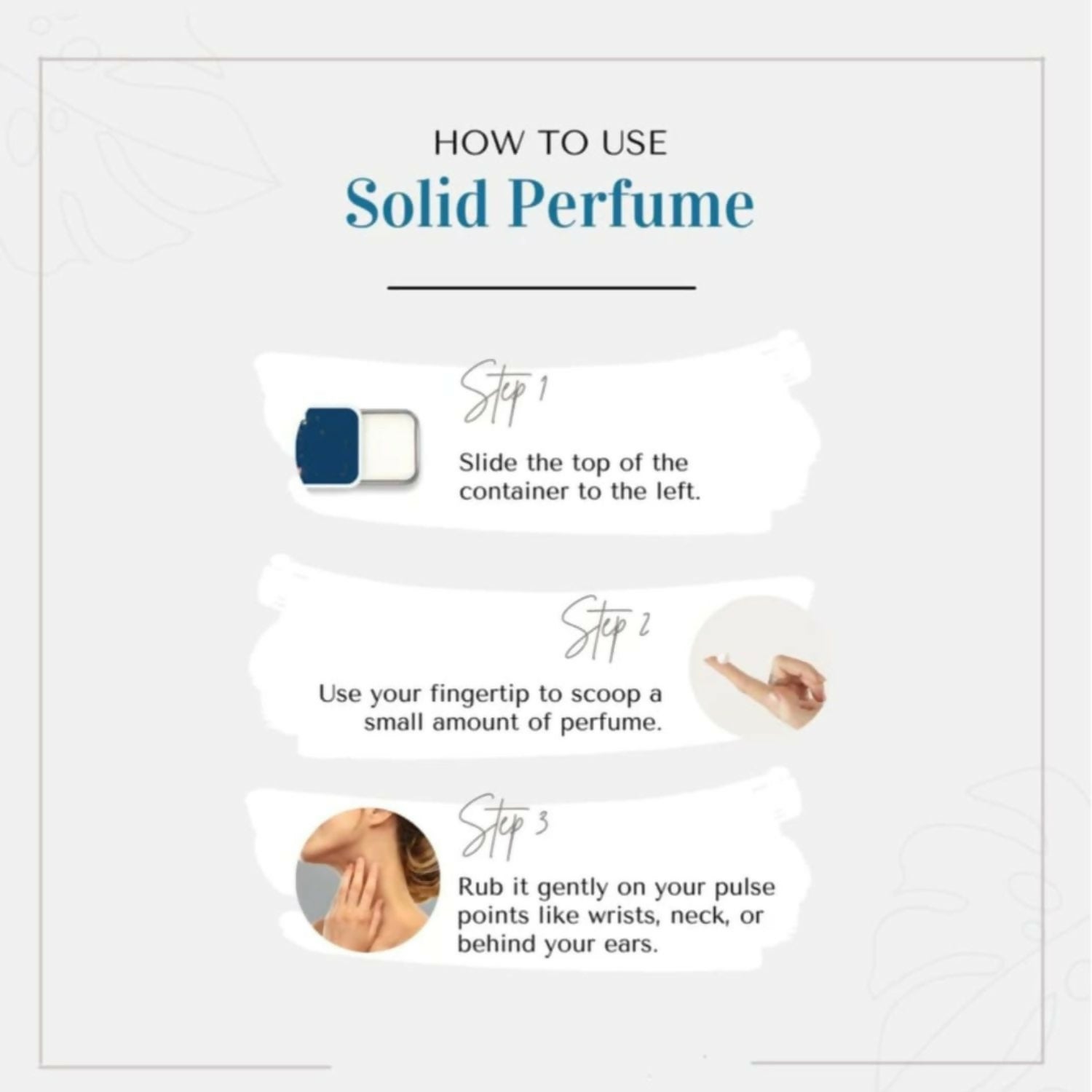 HOW TO USE
Solid Perfume

Step 1
Slide the top of the container to the left.

Step 2
Use your fingertip to scoop a small amount of perfume.

Step 3
Rub it gently on your pulse points like wrists, neck, or behind your ears.