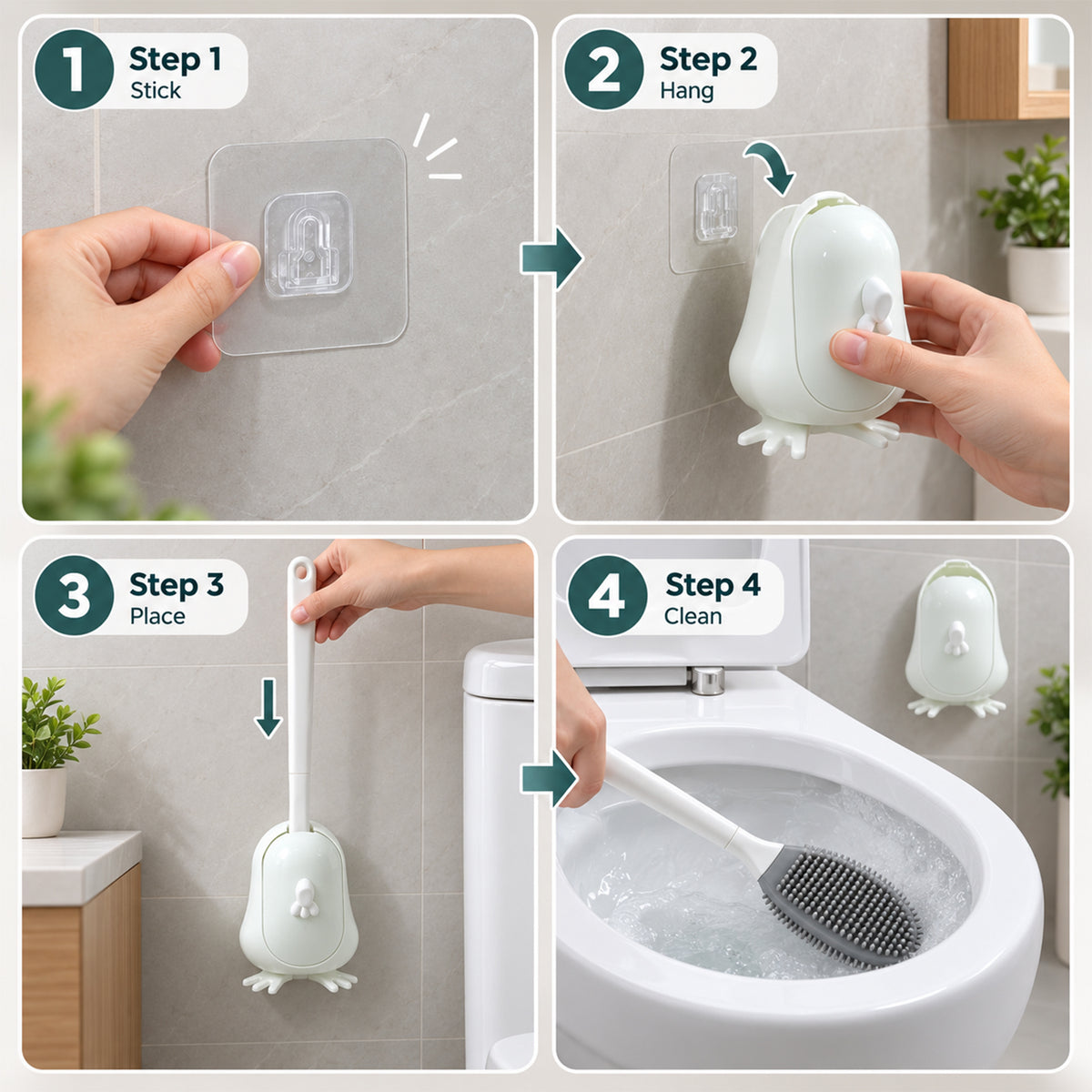 1 Step 1
Stick

2 Step 2
Hang

3 Step 3
Place

4 Step 4
Clean