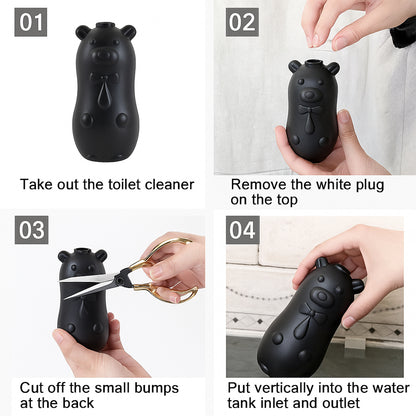 01

Take out the toilet cleaner

02

Remove the white plug on the top

03

Cut off the small bumps at the back

04

Put vertically into the water tank inlet and outlet