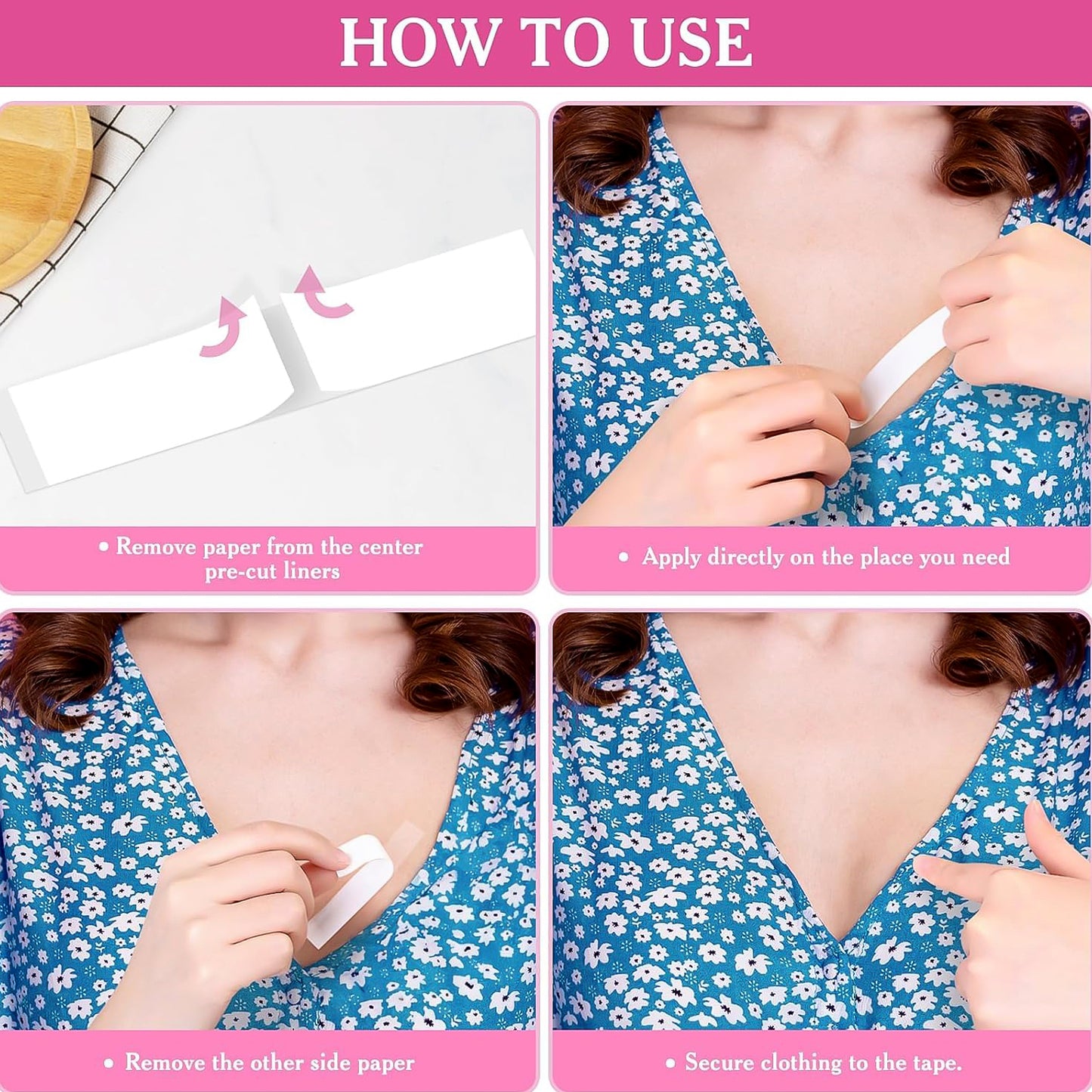 HOW TO USE

• Remove paper from the center pre-cut liners

• Apply directly on the place you need

• Remove the other side paper

• Secure clothing to the tape.