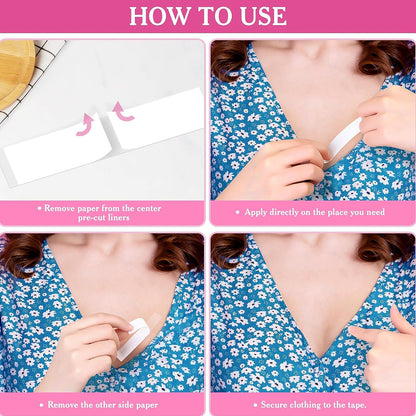 HOW TO USE

• Remove paper from the center pre-cut liners

• Apply directly on the place you need

• Remove the other side paper

• Secure clothing to the tape.