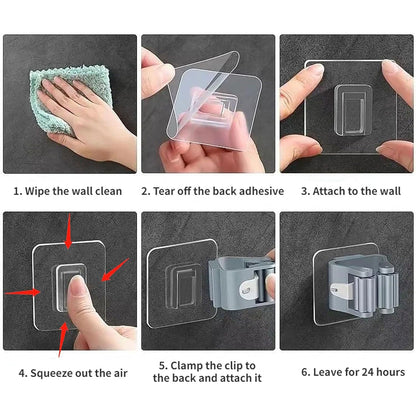 1. Wipe the wall clean

2. Tear off the back adhesive

3. Attach to the wall

4. Squeeze out the air

5. Clamp the clip to the back and attach it

6. Leave for 24 hours