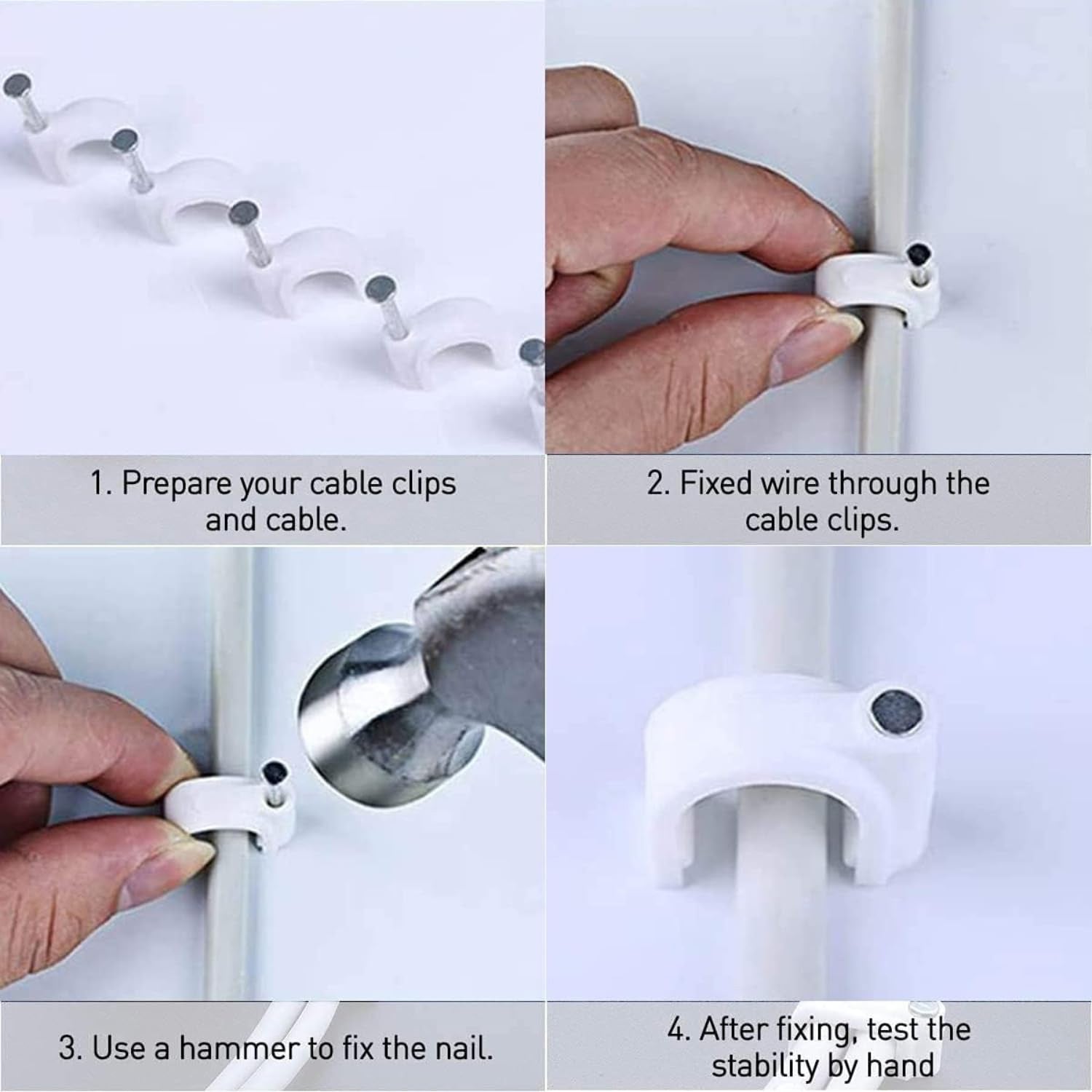 1. Prepare your cable clips and cable.

2. Fixed wire through the cable clips.

3. Use a hammer to fix the nail.

4. After fixing, test the stability by hand