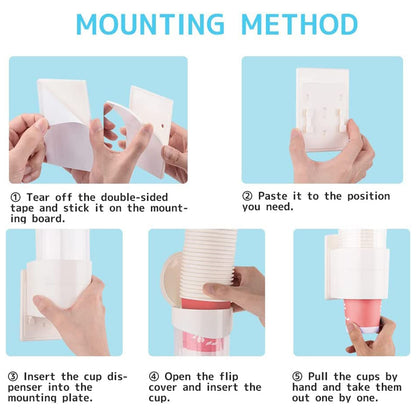 MOUNTING METHOD

① Tear off the double-sided tape and stick it on the mounting board.

② Paste it to the position you need.

③ Insert the cup dispenser into the mounting plate.

④ Open the flip cover and insert the cup.

⑤ Pull the cups by hand and take them out one by one.