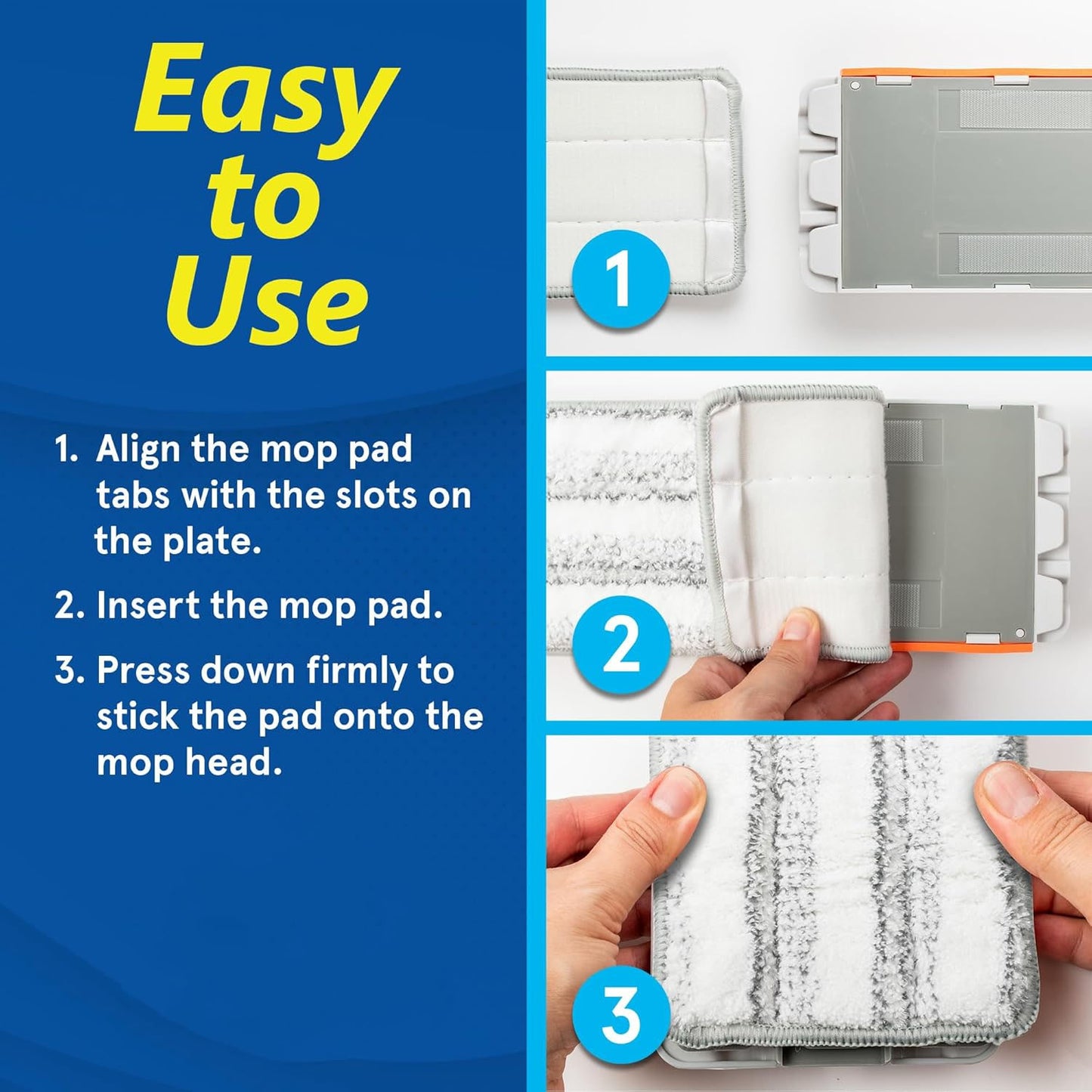 Easy to Use

1. Align the mop pad tabs with the slots on the plate.

2. Insert the mop pad.

3. Press down firmly to stick the pad onto the mop head.

1

2

3