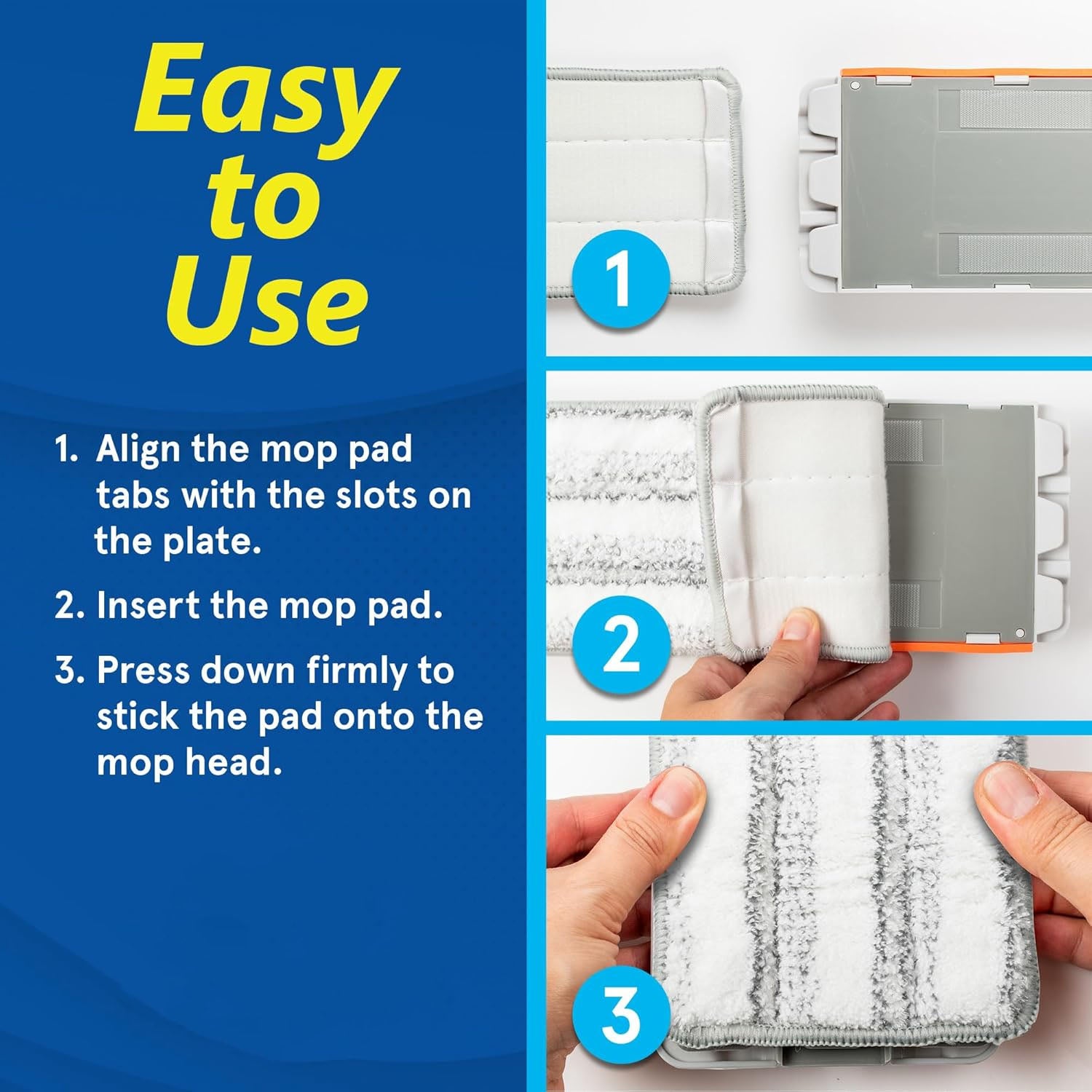 Easy to Use

1. Align the mop pad tabs with the slots on the plate.

2. Insert the mop pad.

3. Press down firmly to stick the pad onto the mop head.

1

2

3