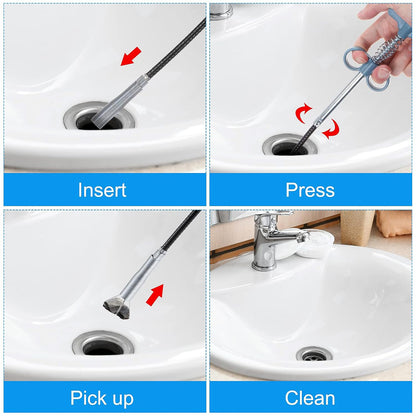 Insert

Press

Pick up

Clean