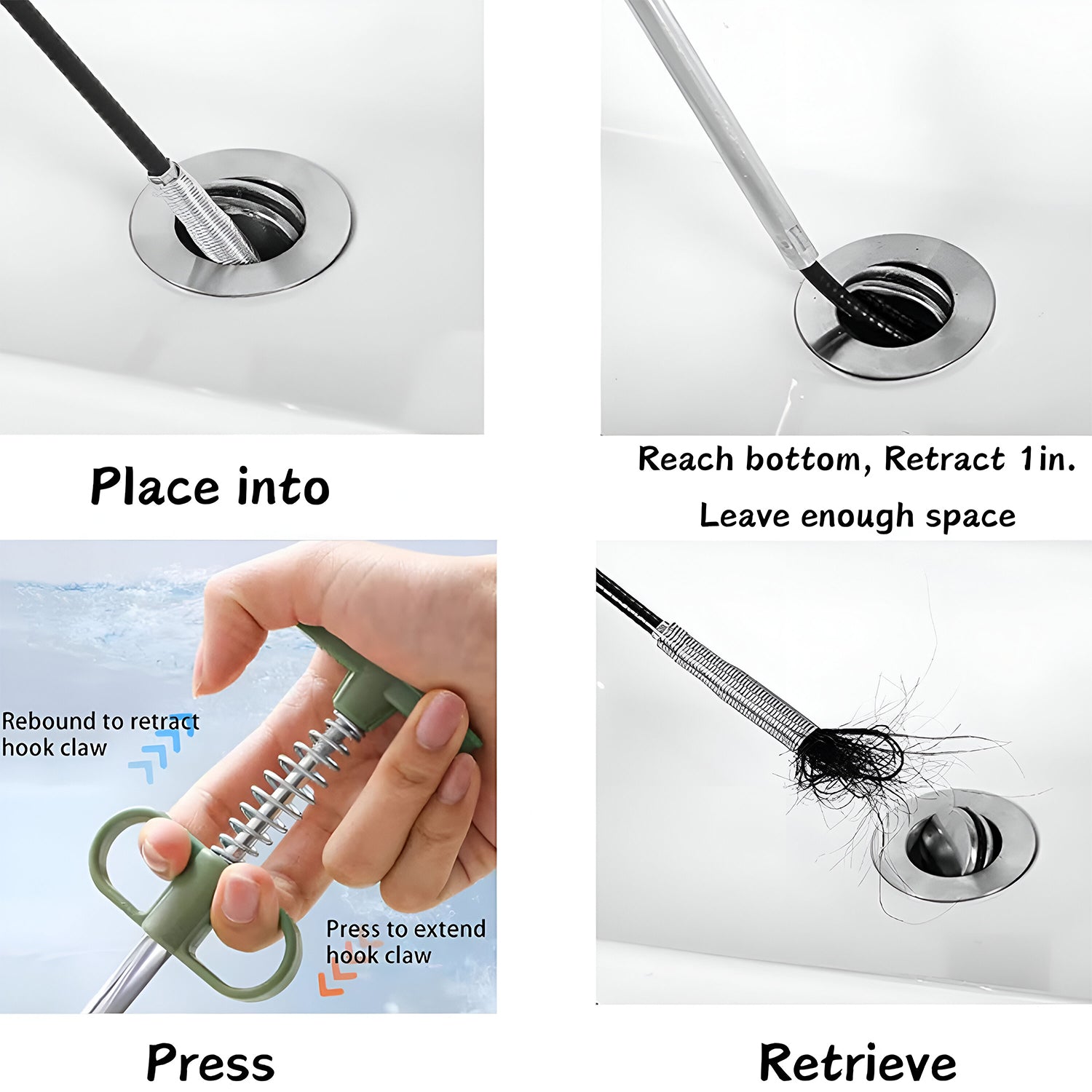 Place into

Reach bottom, Retract 1in.
Leave enough space

Rebound to retract hook claw

Press to extend hook claw

Press

Retrieve