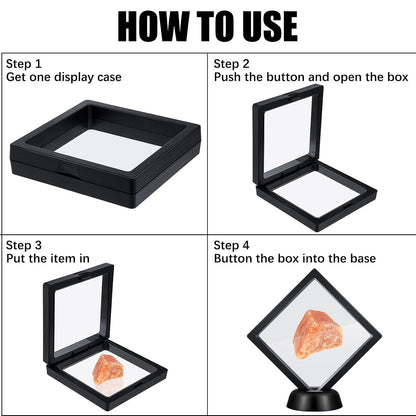 HOW TO USE

Step 1
Get one display case

Step 2
Push the button and open the box

Step 3
Put the item in

Step 4
Button the box into the base