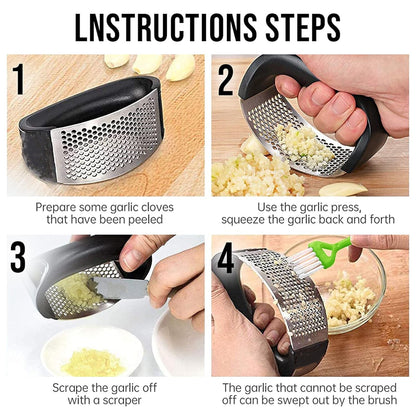 LNSTRUCTIONS STEPS

1

Prepare some garlic cloves that have been peeled

2

Use the garlic press, squeeze the garlic back and forth

3

Scrape the garlic off with a scraper

4

The garlic that cannot be scraped off can be swept out by the brush