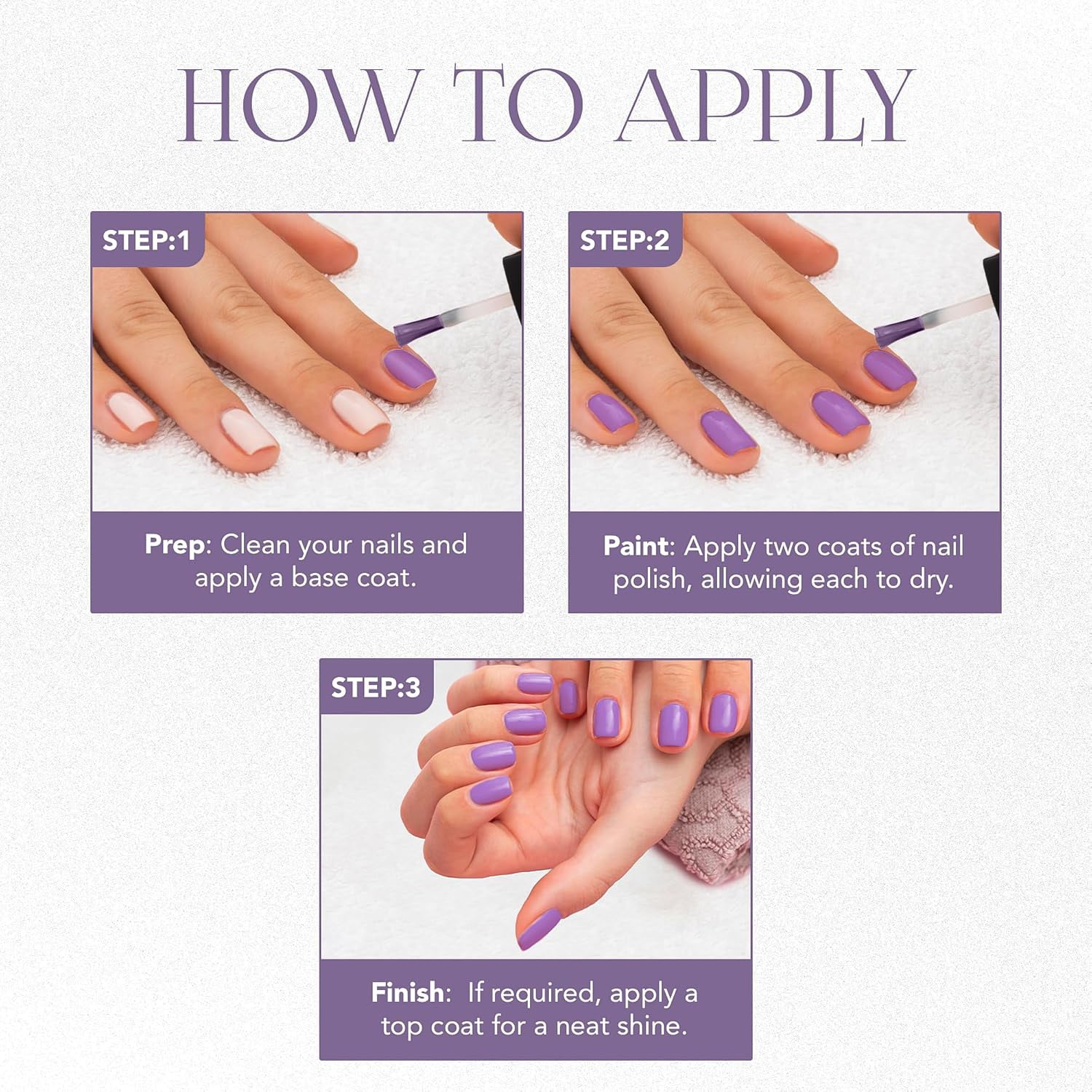 HOW TO APPLY

STEP:1

Prep: Clean your nails and apply a base coat.

STEP:2

Paint: Apply two coats of nail polish, allowing each to dry.

STEP:3

Finish: If required, apply a top coat for a neat shine.