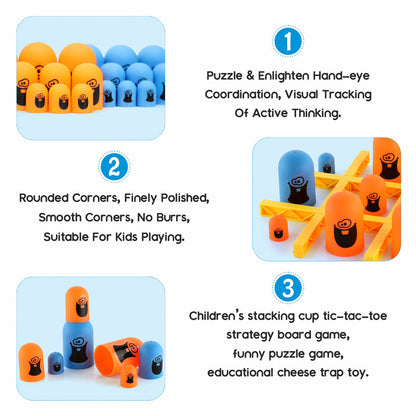 1

Puzzle & Enlighten Hand-eye Coordination, Visual Tracking Of Active Thinking.

2

Rounded Corners, Finely Polished, Smooth Corners, No Burrs, Suitable For Kids Playing.

3

Children's stacking cup tic-tac-toe strategy board game, funny puzzle game, educational cheese trap toy.