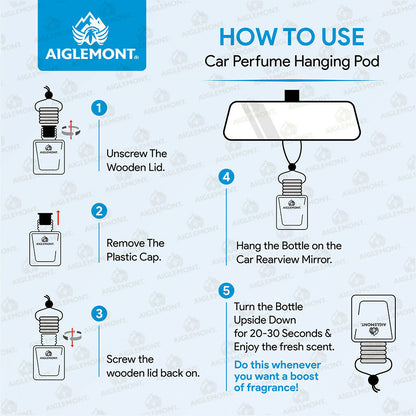 AIGLEMONT®

HOW TO USE
Car Perfume Hanging Pod

1
AIGLEMONT
Unscrew The Wooden Lid.

2
AIGLEMONT
Remove The Plastic Cap.

3
AIGLEMONT
Screw the wooden lid back on.

4
AIGLEMONT
Hang the Bottle on the Car Rearview Mirror.

5
Turn the Bottle Upside Down for 20-30 Seconds & Enjoy the fresh scent.

Do this whenever you want a boost of fragrance!

AIGLEMONT