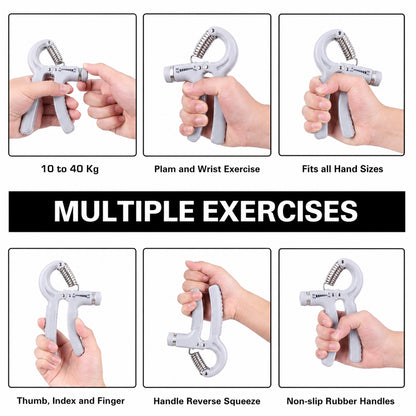 10 to 40 Kg

Plam and Wrist Exercise

Fits all Hand Sizes

MULTIPLE EXERCISES

Thumb, Index and Finger

Handle Reverse Squeeze

Non-slip Rubber Handles