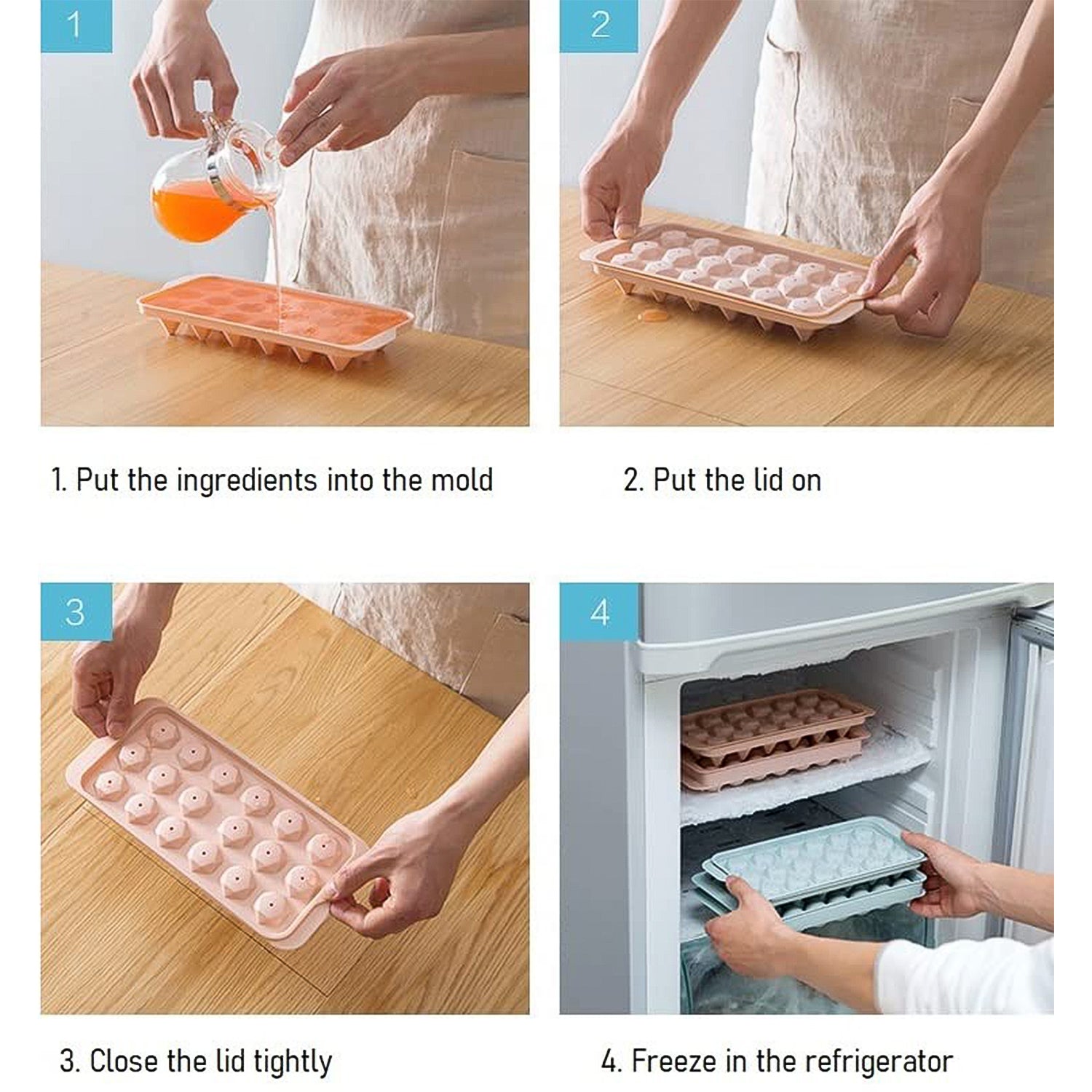 1

2

1. Put the ingredients into the mold

2. Put the lid on

3

4

3. Close the lid tightly

4. Freeze in the refrigerator