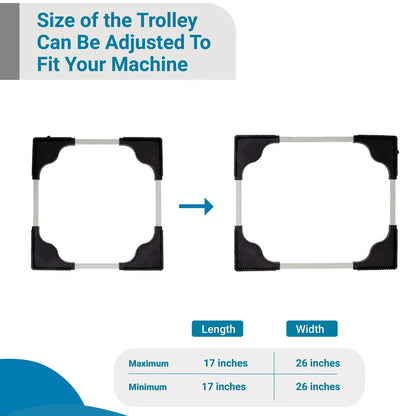 Size of the Trolley Can Be Adjusted To Fit Your Machine

|  | Length | Width |
|---|---|---|
| Maximum | 17 inches | 26 inches |
| Minimum | 17 inches | 26 inches |