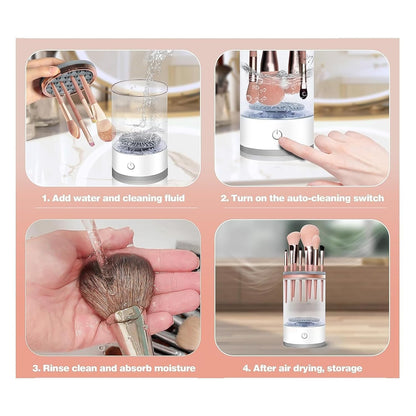 1. Add water and cleaning fluid

2. Turn on the auto-cleaning switch

3. Rinse clean and absorb moisture

4. After air drying, storage