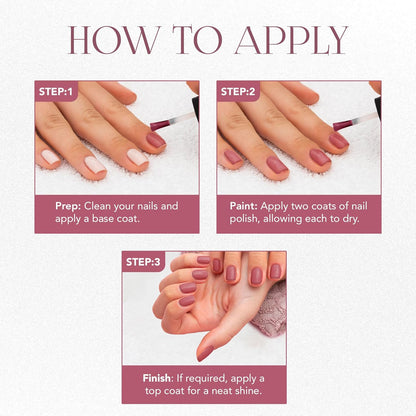 HOW TO APPLY

STEP:1

Prep: Clean your nails and apply a base coat.

STEP:2

Paint: Apply two coats of nail polish, allowing each to dry.

STEP:3

Finish: If required, apply a top coat for a neat shine.