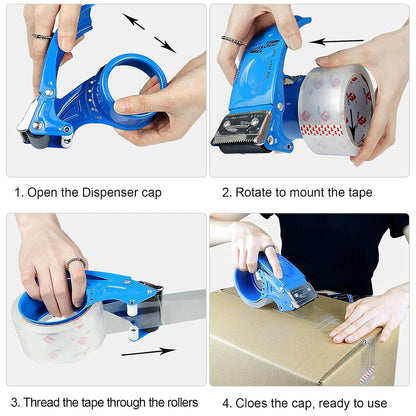 1. Open the Dispenser cap

2. Rotate to mount the tape

3. Thread the tape through the rollers

4. Cloes the cap, ready to use