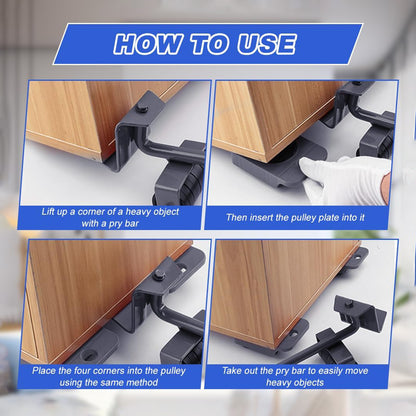 HOW TO USE

Lift up a corner of a heavy object with a pry bar

Then insert the pulley plate into it

Place the four corners into the pulley using the same method

Take out the pry bar to easily move heavy objects