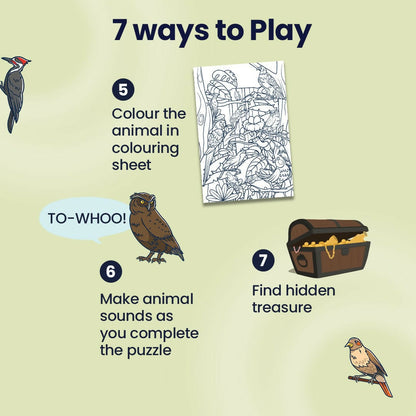 7 ways to Play

5
Colour the animal in colouring sheet

TO-WHOO!

6
Make animal sounds as you complete the puzzle

7
Find hidden treasure