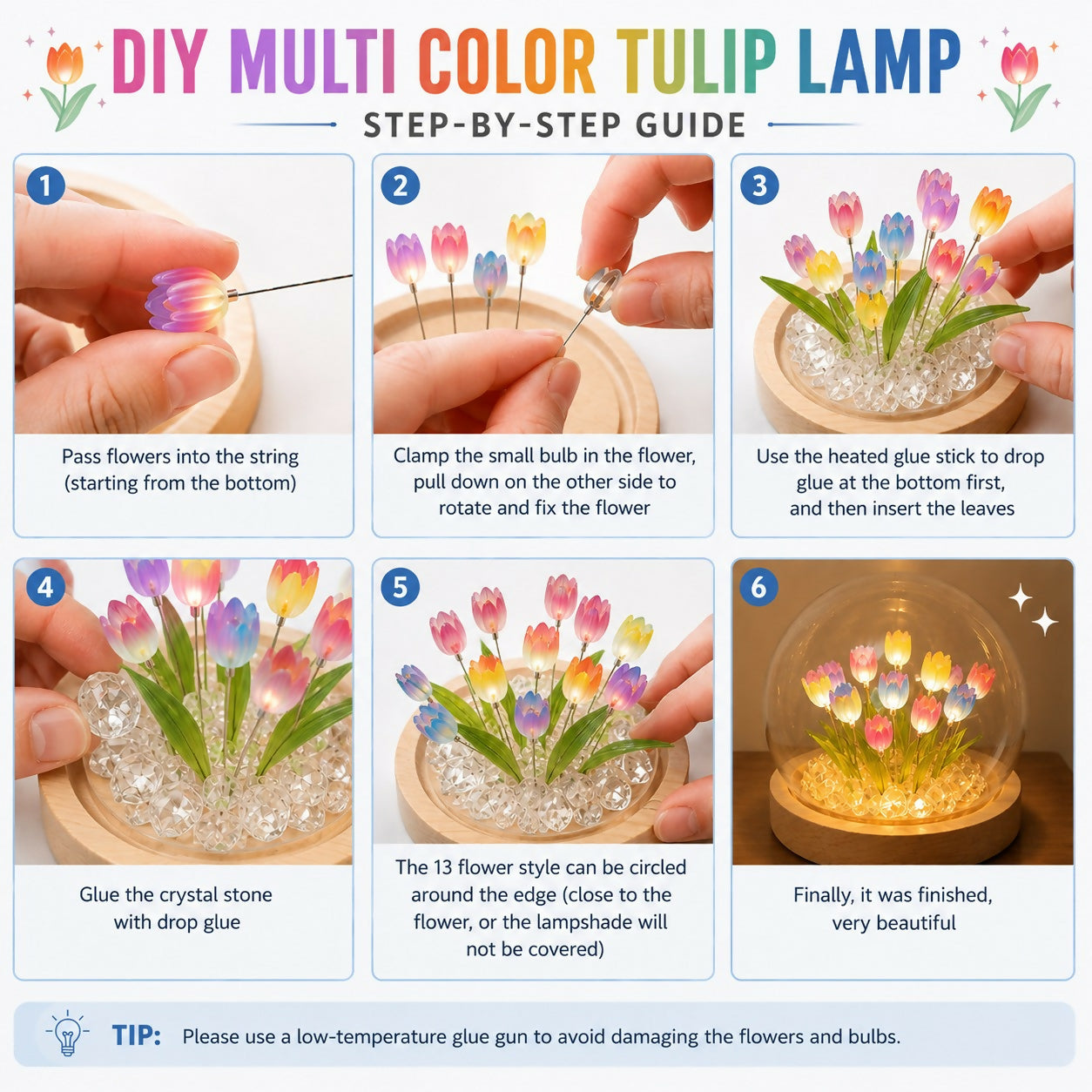 DIY MULTI COLOR TULIP LAMP

STEP-BY-STEP GUIDE

1
Pass flowers into the string (starting from the bottom)

2
Clamp the small bulb in the flower, pull down on the other side to rotate and fix the flower

3
Use the heated glue stick to drop glue at the bottom first, and then insert the leaves

4
Glue the crystal stone with drop glue

5
The 13 flower style can be circled around the edge (close to the flower, or the lampshade will not be covered)

6
Finally, it was finished, very beautiful

TIP: Please use a low-temperature glue gun to avoid damaging the flowers and bulbs.