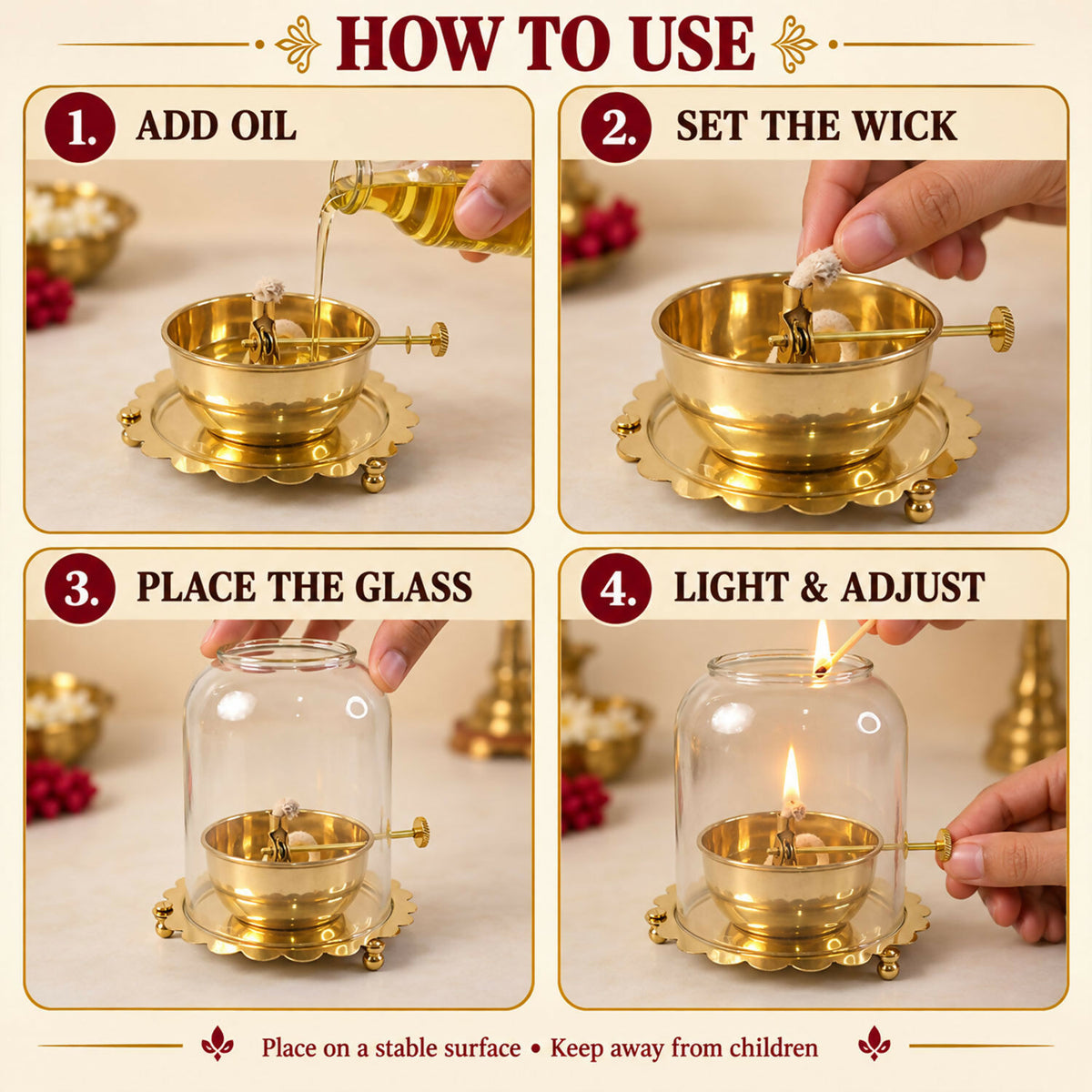 HOW TO USE

1. ADD OIL

2. SET THE WICK

3. PLACE THE GLASS

4. LIGHT & ADJUST

Place on a stable surface • Keep away from children