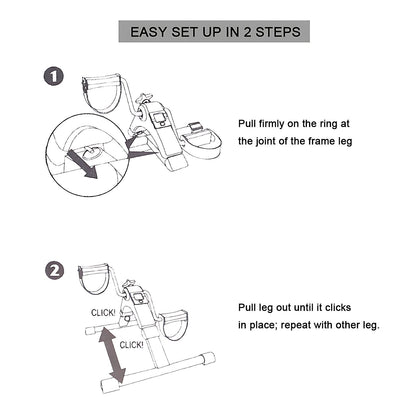 EASY SET UP IN 2 STEPS

1

Pull firmly on the ring at the joint of the frame leg

2

CLICK!

CLICK!

Pull leg out until it clicks in place; repeat with other leg.