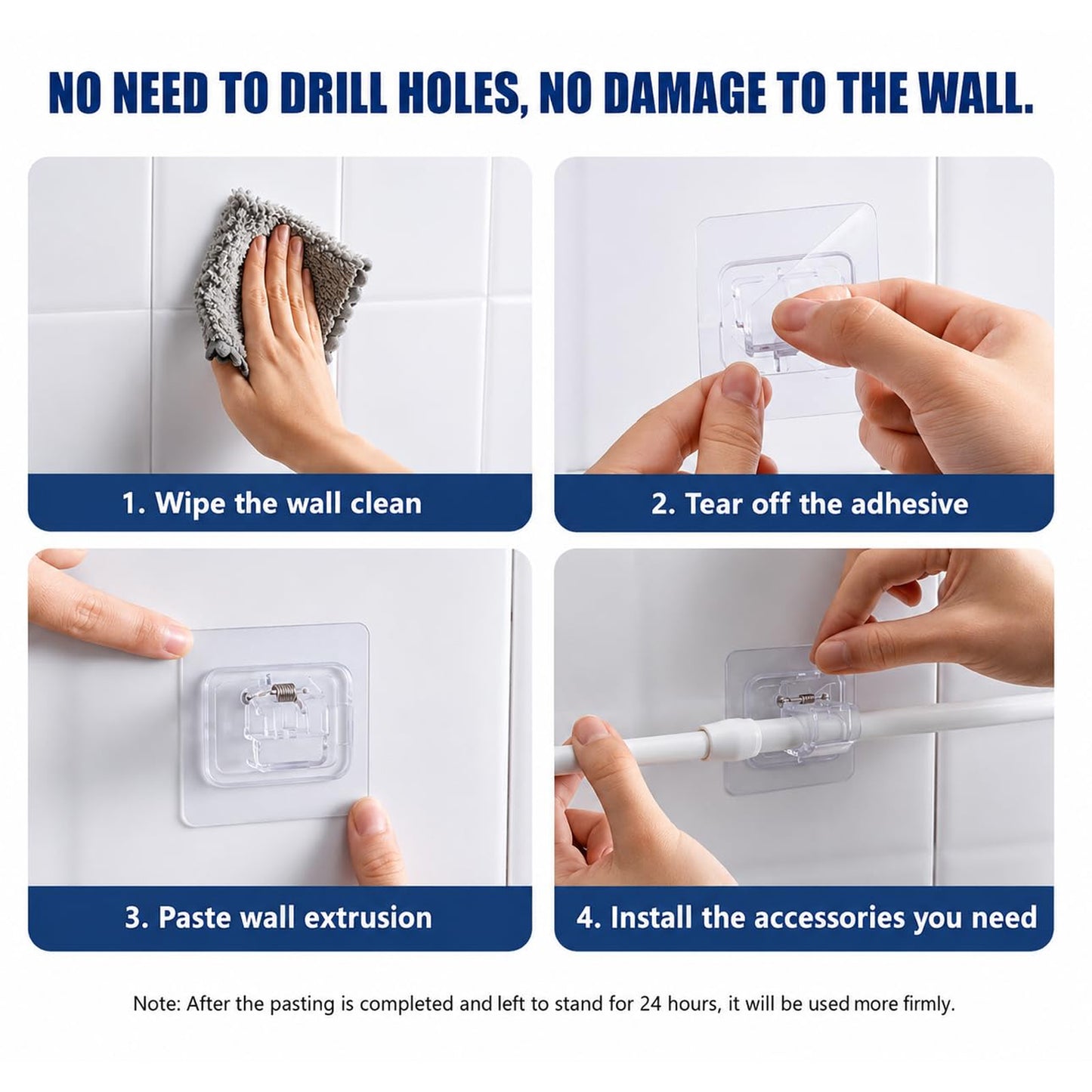 NO NEED TO DRILL HOLES, NO DAMAGE TO THE WALL.

1. Wipe the wall clean

2. Tear off the adhesive

3. Paste wall extrusion

4. Install the accessories you need

Note: After the pasting is completed and left to stand for 24 hours, it will be used more firmly.