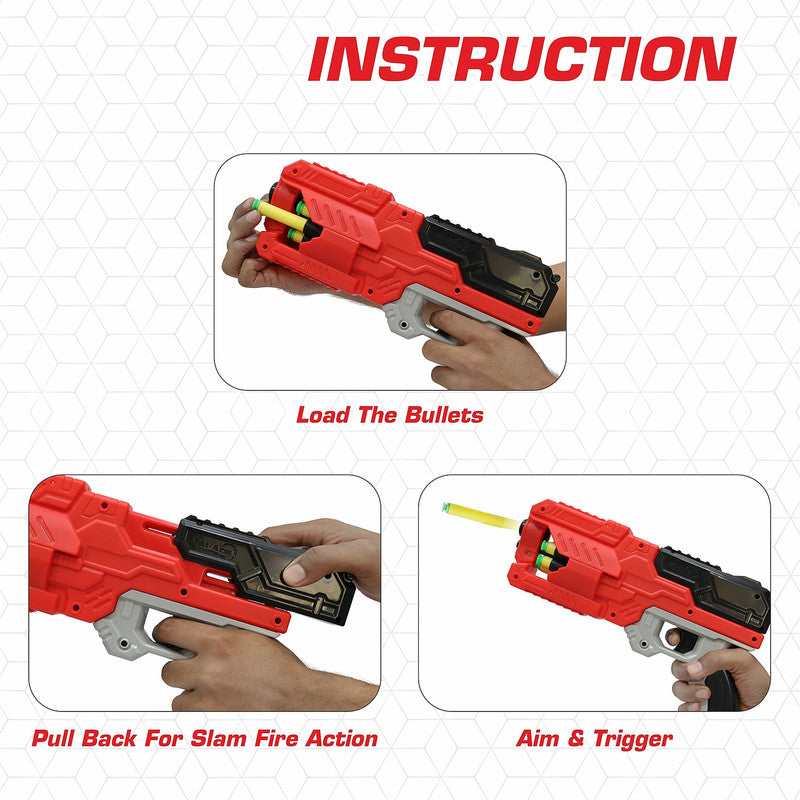 INSTRUCTION

Load The Bullets

Pull Back For Slam Fire Action

Aim & Trigger