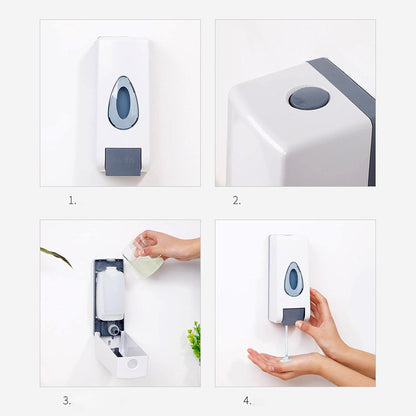 1.

2.

3.

4.