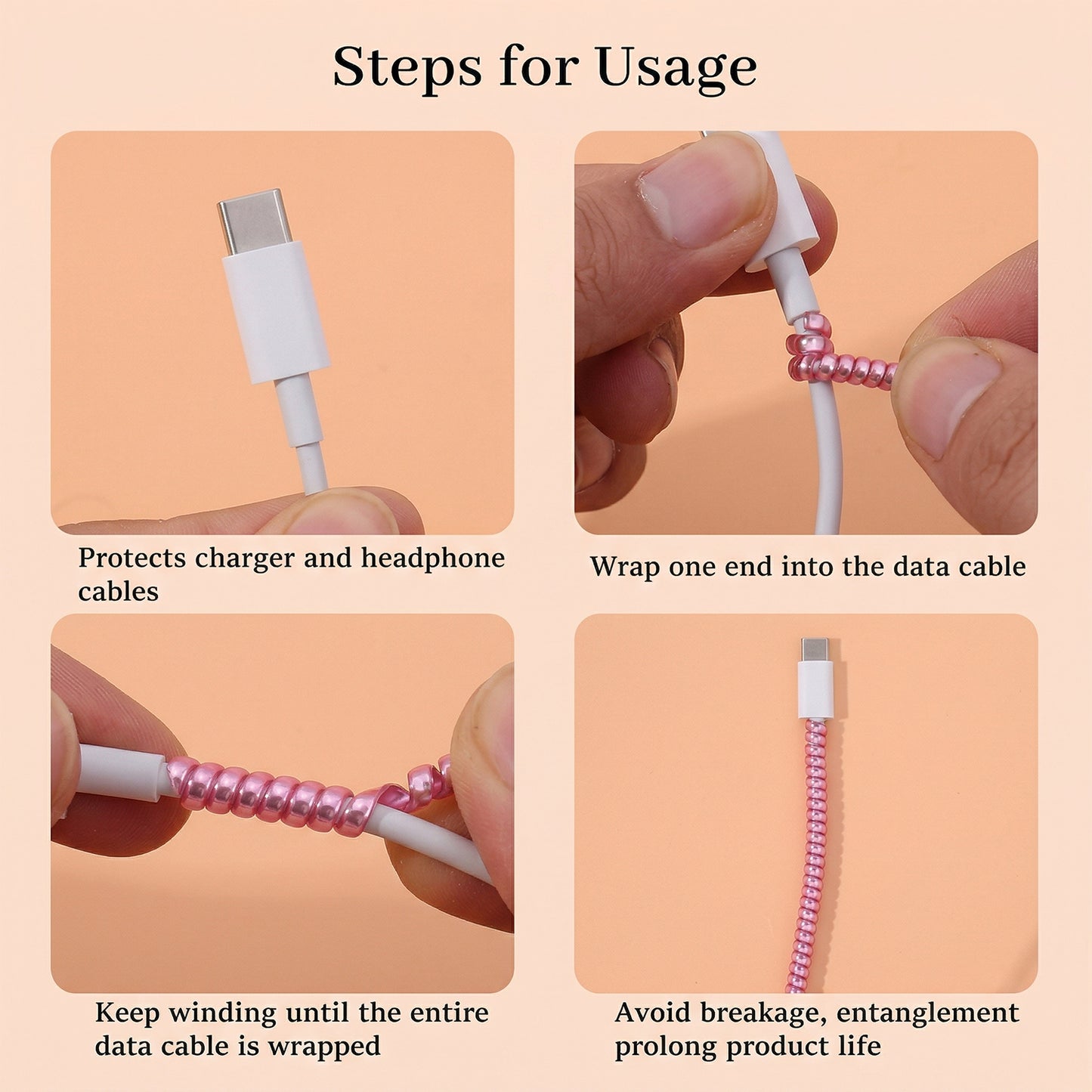 Steps for Usage

Protects charger and headphone cables

Wrap one end into the data cable

Keep winding until the entire data cable is wrapped

Avoid breakage, entanglement prolong product life