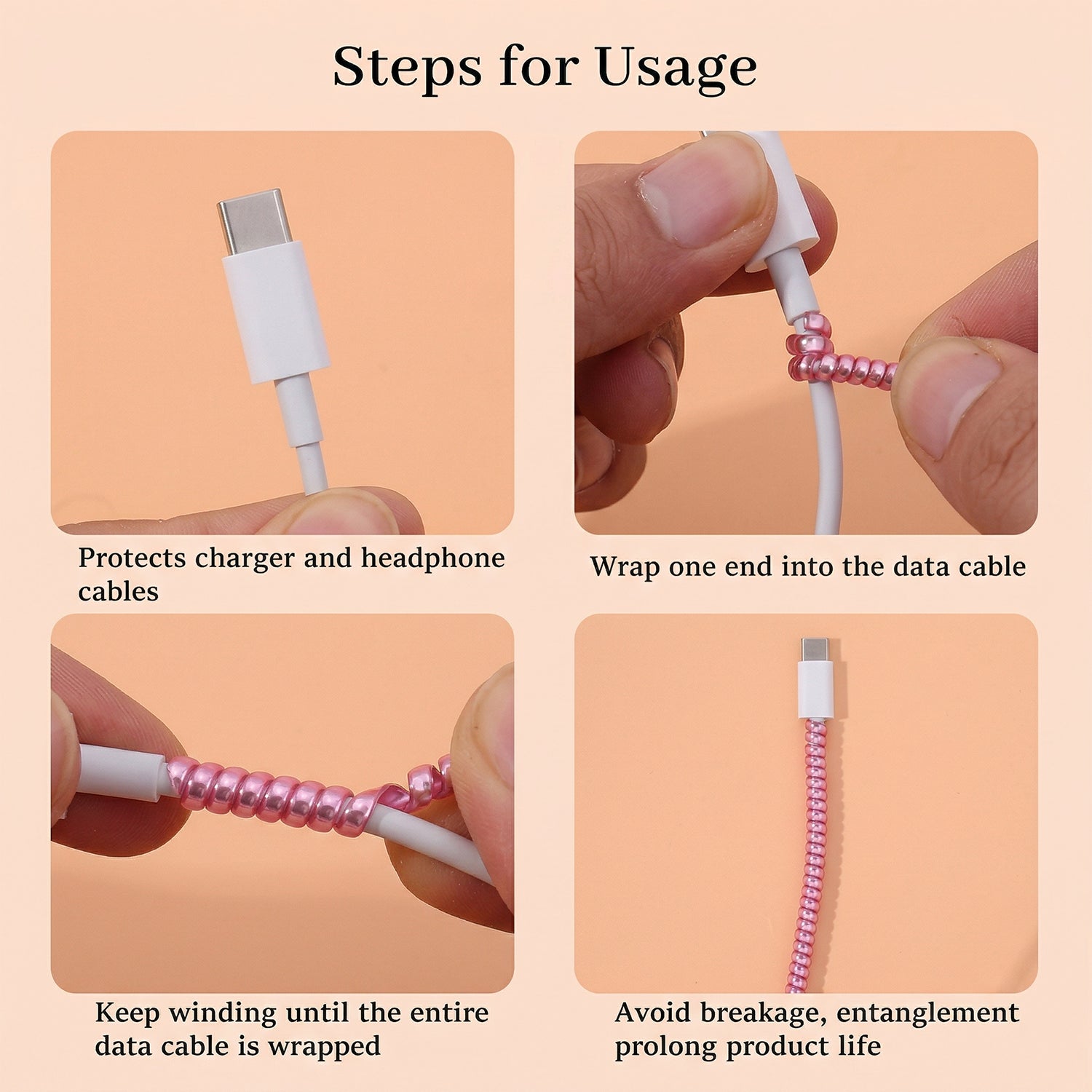 Steps for Usage

Protects charger and headphone cables

Wrap one end into the data cable

Keep winding until the entire data cable is wrapped

Avoid breakage, entanglement prolong product life