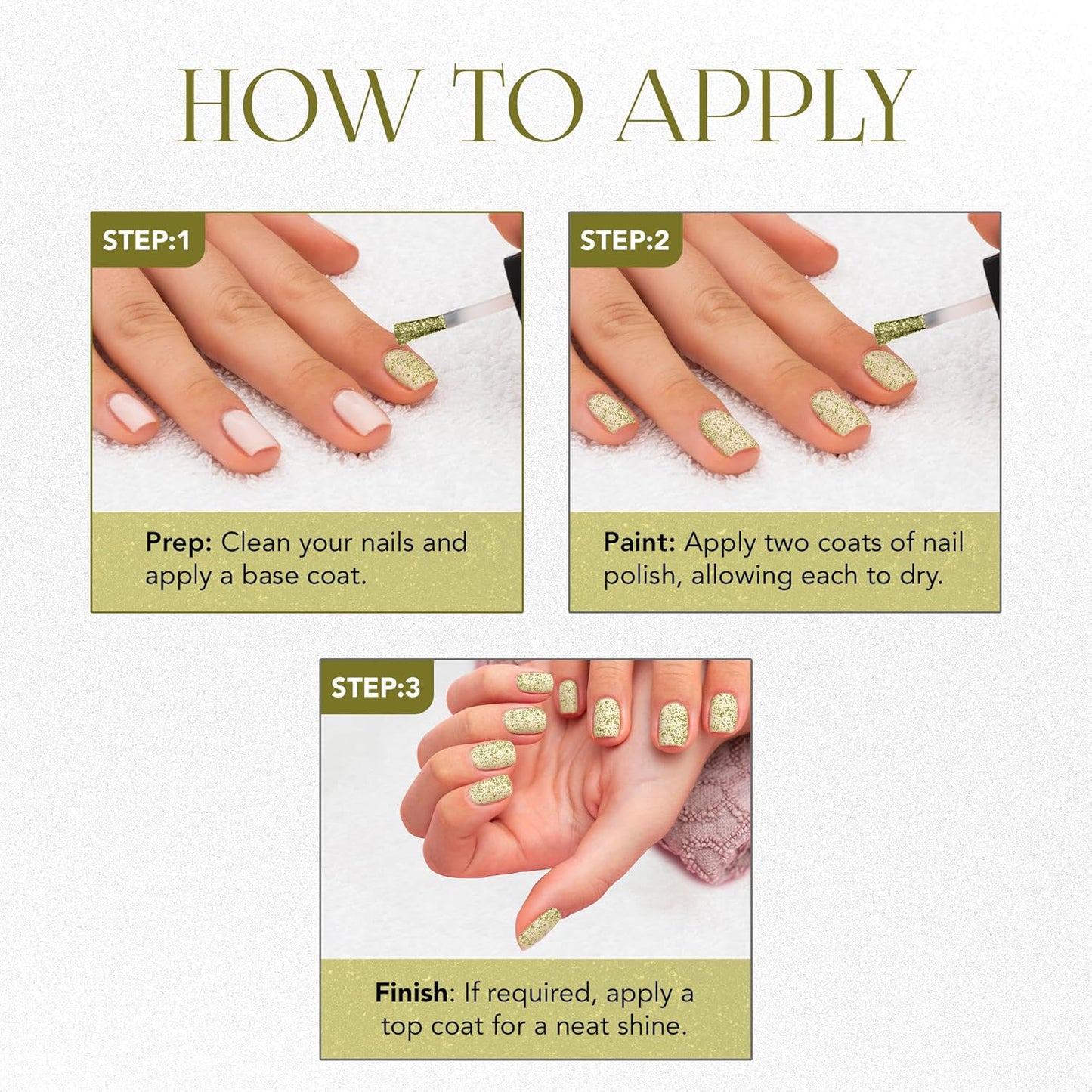 HOW TO APPLY

STEP:1

Prep: Clean your nails and apply a base coat.

STEP:2

Paint: Apply two coats of nail polish, allowing each to dry.

STEP:3

Finish: If required, apply a top coat for a neat shine.