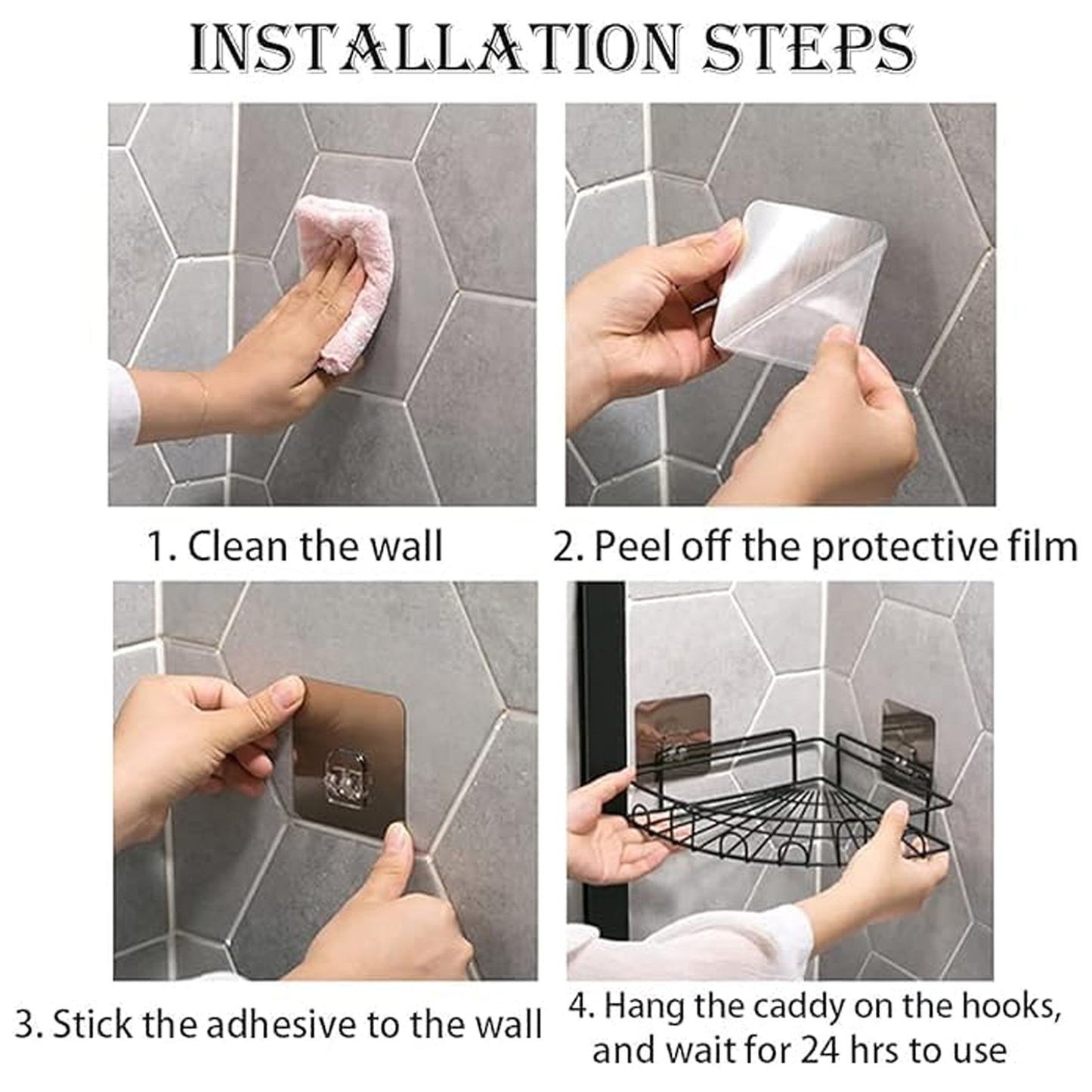 INSTALLATION STEPS

1. Clean the wall

2. Peel off the protective film

3. Stick the adhesive to the wall

4. Hang the caddy on the hooks, and wait for 24 hrs to use