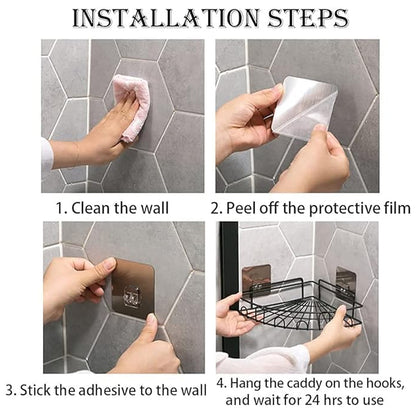 INSTALLATION STEPS

1. Clean the wall

2. Peel off the protective film

3. Stick the adhesive to the wall

4. Hang the caddy on the hooks, and wait for 24 hrs to use