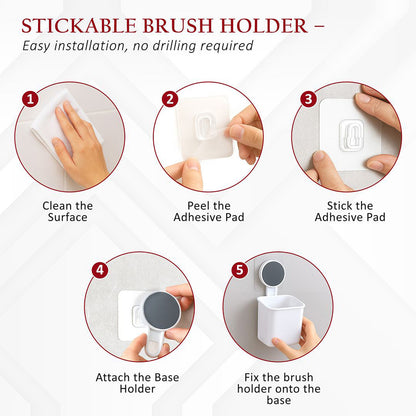 STICKABLE BRUSH HOLDER –
Easy installation, no drilling required

1
Clean the Surface

2
Peel the Adhesive Pad

3
Stick the Adhesive Pad

4
Attach the Base Holder

5
Fix the brush holder onto the base