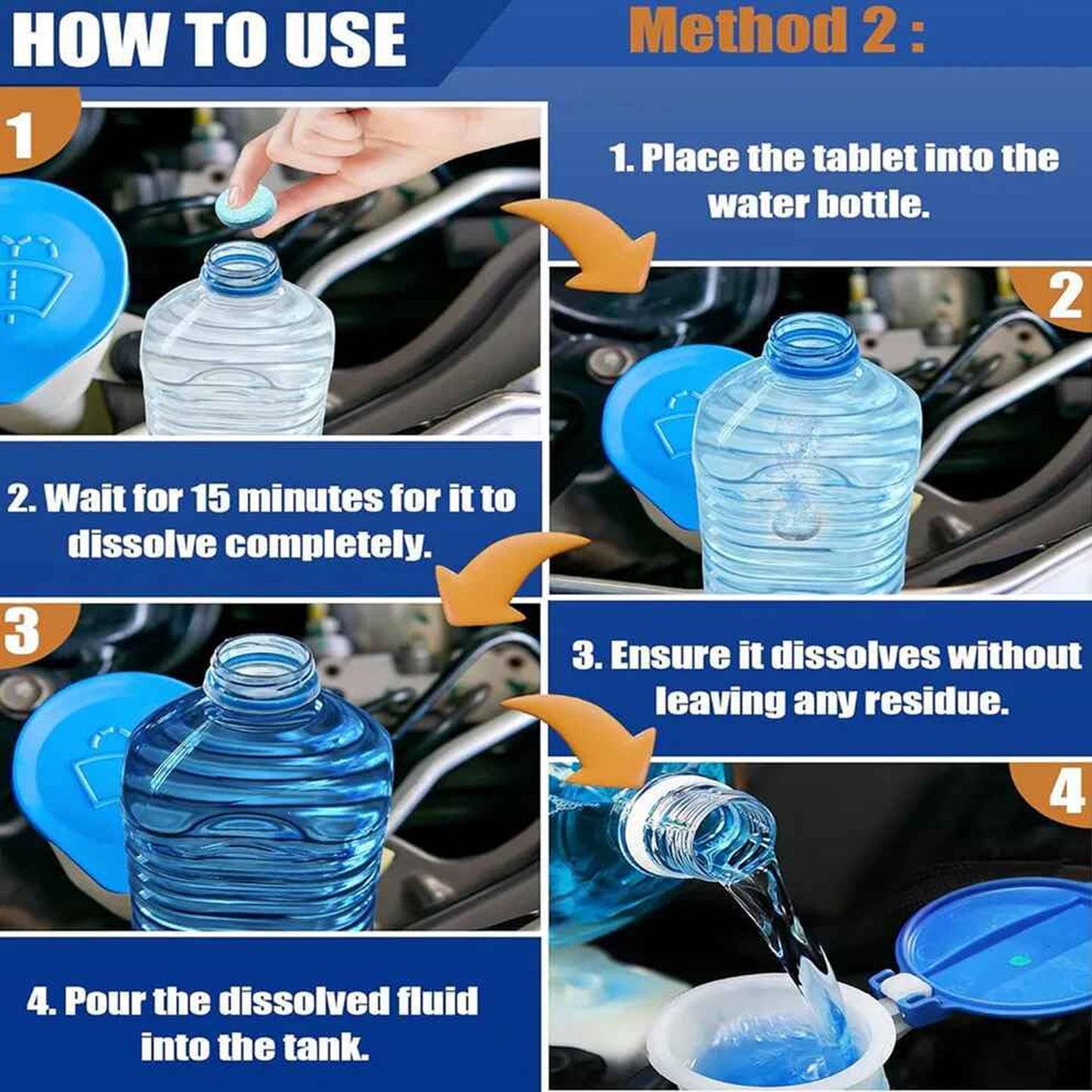 HOW TO USE

Method 2 :

1

1. Place the tablet into the water bottle.

2

2. Wait for 15 minutes for it to dissolve completely.

3

3. Ensure it dissolves without leaving any residue.

4

4. Pour the dissolved fluid into the tank.