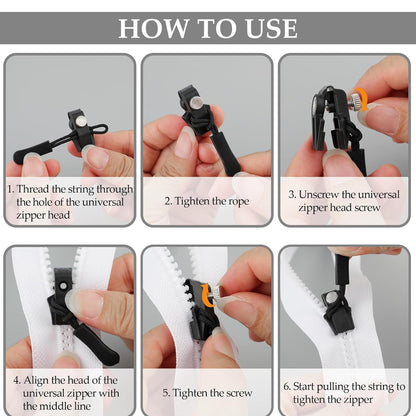 HOW TO USE

1. Thread the string through the hole of the universal zipper head

2. Tighten the rope

3. Unscrew the universal zipper head screw

4. Align the head of the universal zipper with the middle line

5. Tighten the screw

6. Start pulling the string to tighten the zipper