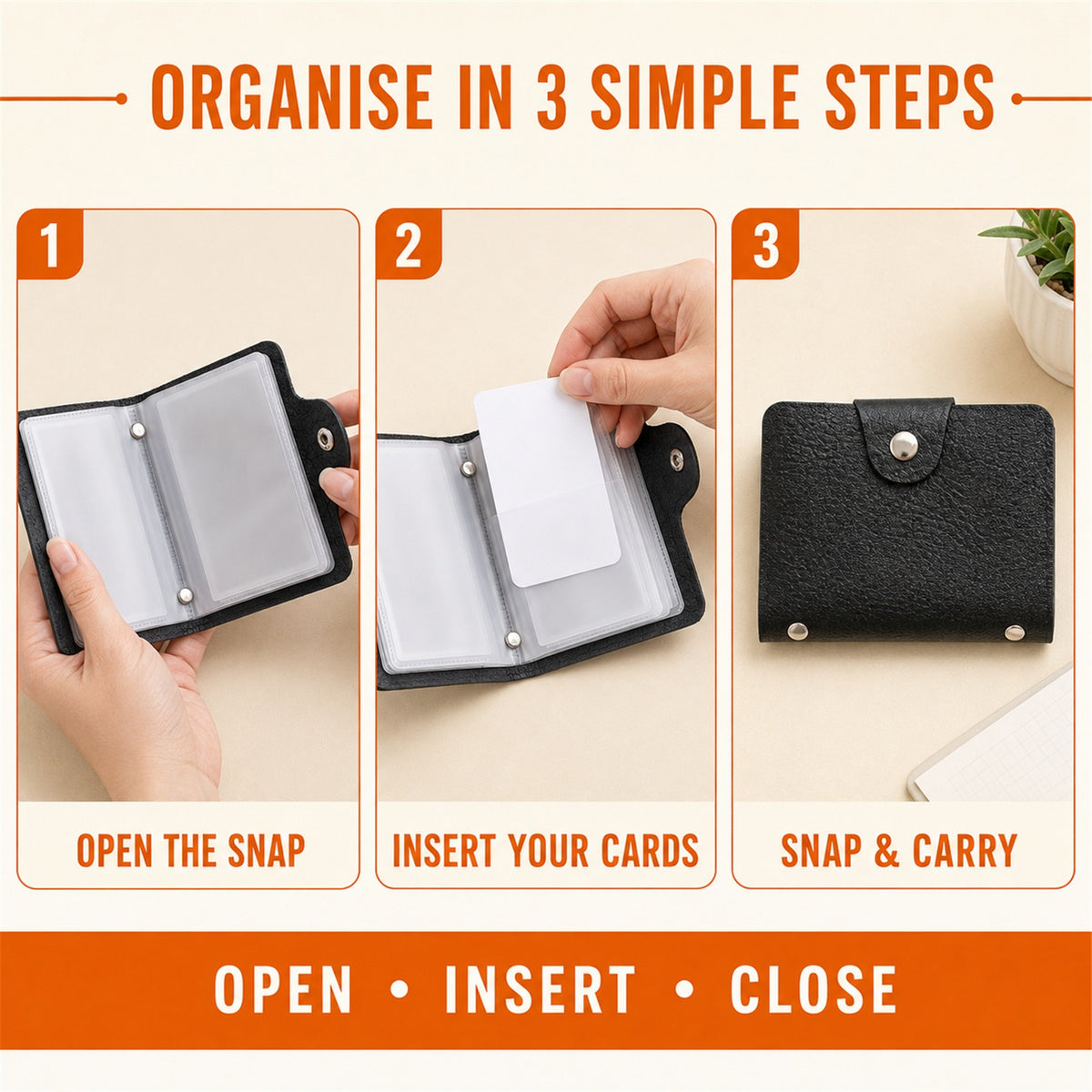 ORGANISE IN 3 SIMPLE STEPS

1

OPEN THE SNAP

2

INSERT YOUR CARDS

3

SNAP & CARRY

OPEN • INSERT • CLOSE