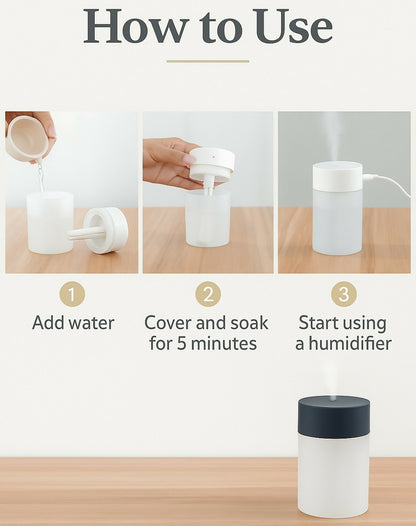 How to Use

1
Add water

2
Cover and soak for 5 minutes

3
Start using a humidifier