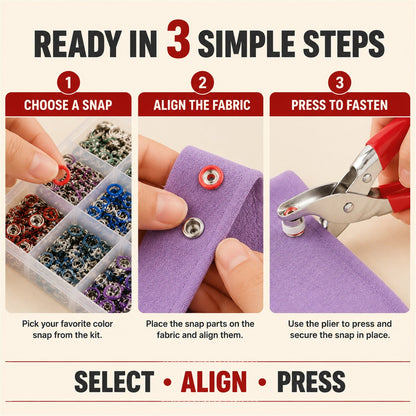 READY IN 3 SIMPLE STEPS

1
CHOOSE A SNAP

Pick your favorite color snap from the kit.

2
ALIGN THE FABRIC

Place the snap parts on the fabric and align them.

3
PRESS TO FASTEN

Use the plier to press and secure the snap in place.

SELECT • ALIGN • PRESS