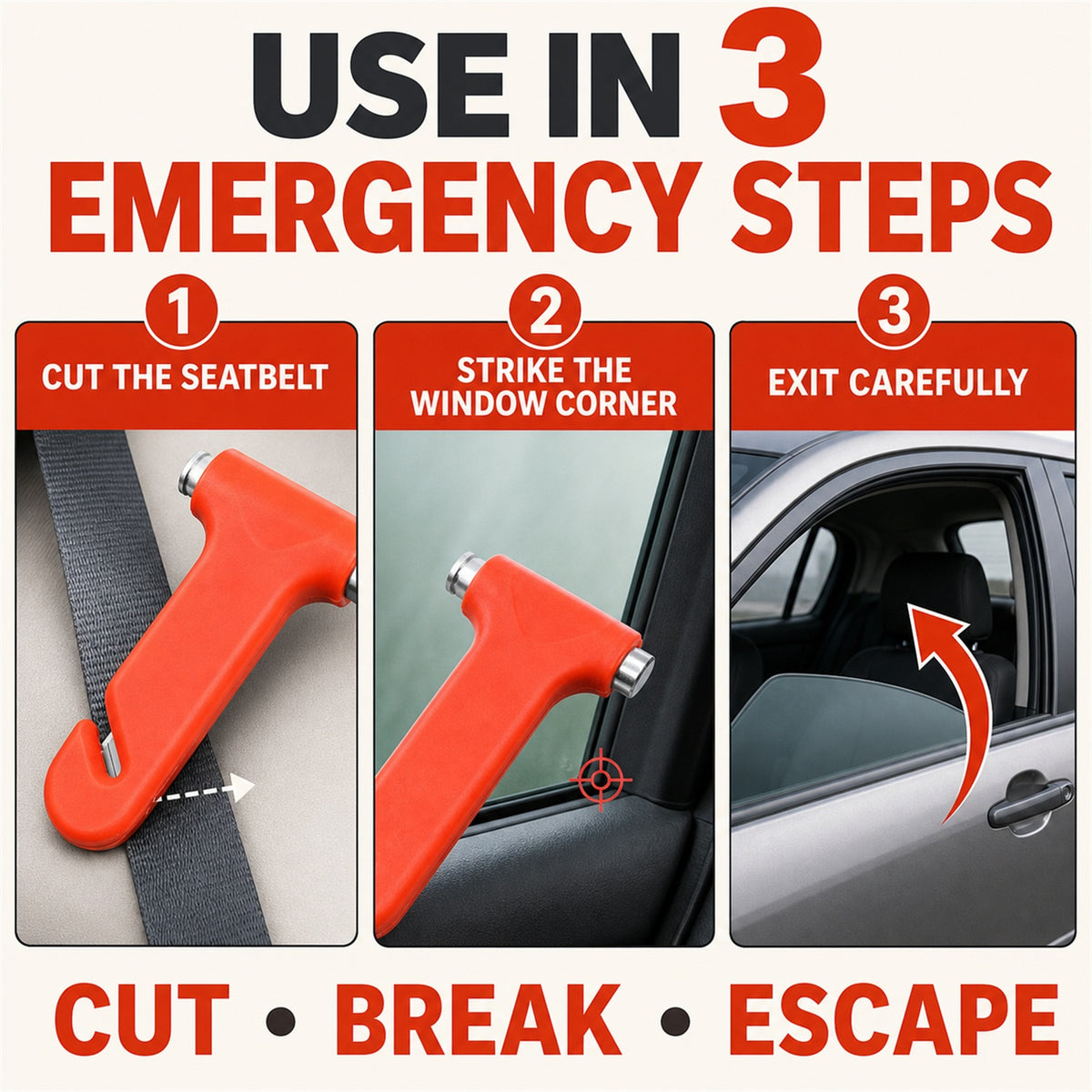 USE IN 3
EMERGENCY STEPS

1
CUT THE SEATBELT

2
STRIKE THE WINDOW CORNER

3
EXIT CAREFULLY

CUT • BREAK • ESCAPE