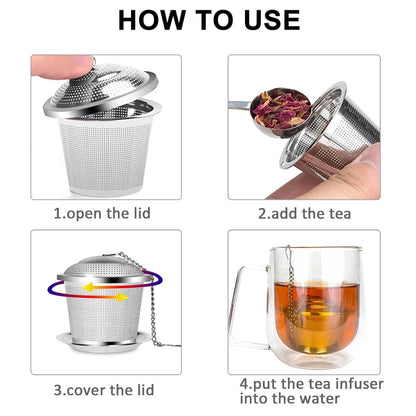 HOW TO USE

1.open the lid

2.add the tea

3.cover the lid

4.put the tea infuser into the water